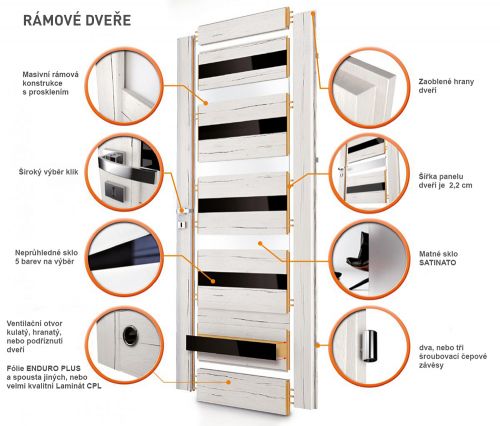 RÁMOVÉ DVEŘE

Masivní rámová konstrukce s prosklením

Široký výběr klik

Neprůhledné sklo 5 barev na výběr

Ventilační otvor kulatý, hranatý, nebo podříznutí dveří

Fólie ENDURO PLUS a spousta jiných, nebo velmi kvalitní Laminát CPL

Zaoblené hrany dveří

Šířka panelu dveří je 2,2 cm

Matné sklo SATINATO

dva, nebo tři šroubovací čepové závěsy